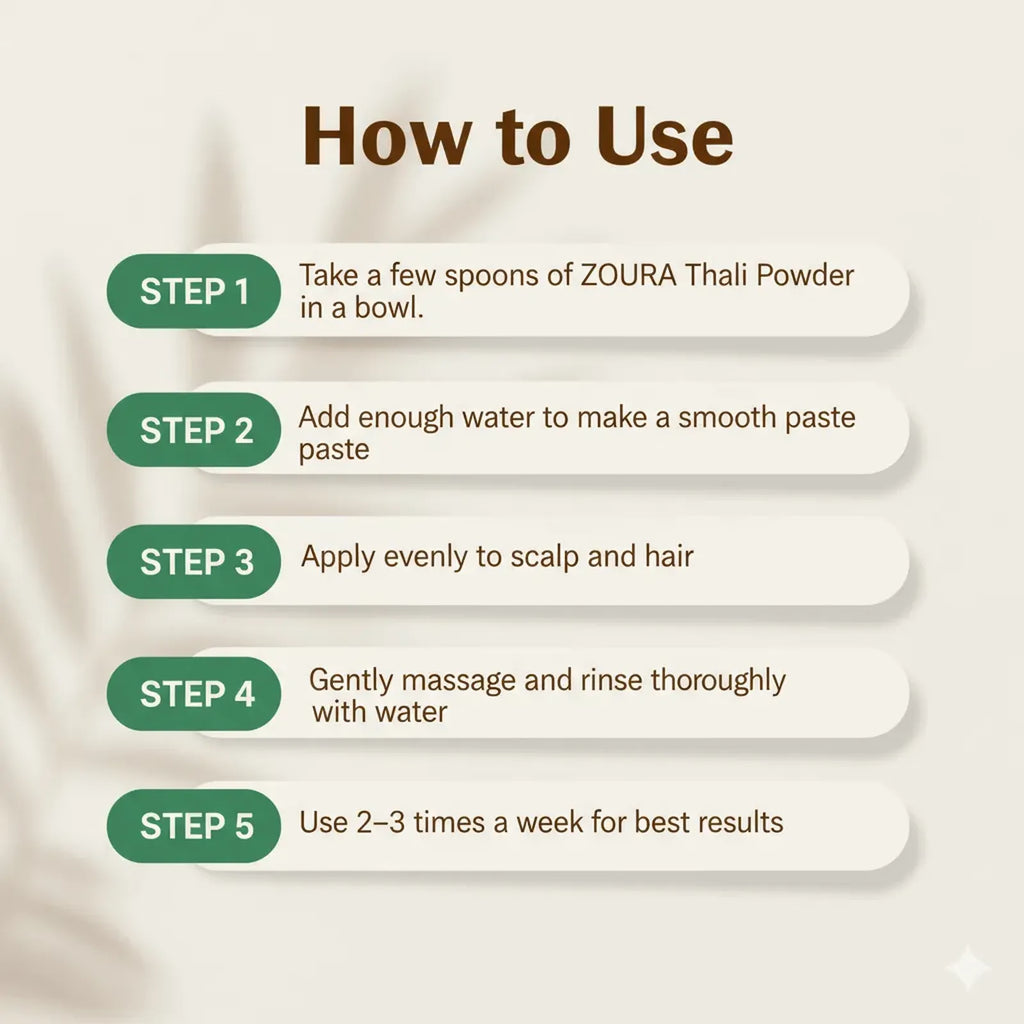 How to Use

STEP 1 Take a few spoons of ZOURA Thali Powder in a bowl.

STEP 2 Add enough water to make a smooth paste paste

STEP 3 Apply evenly to scalp and hair

STEP 4 Gently massage and rinse thoroughly with water

STEP 5 Use 2–3 times a week for best results