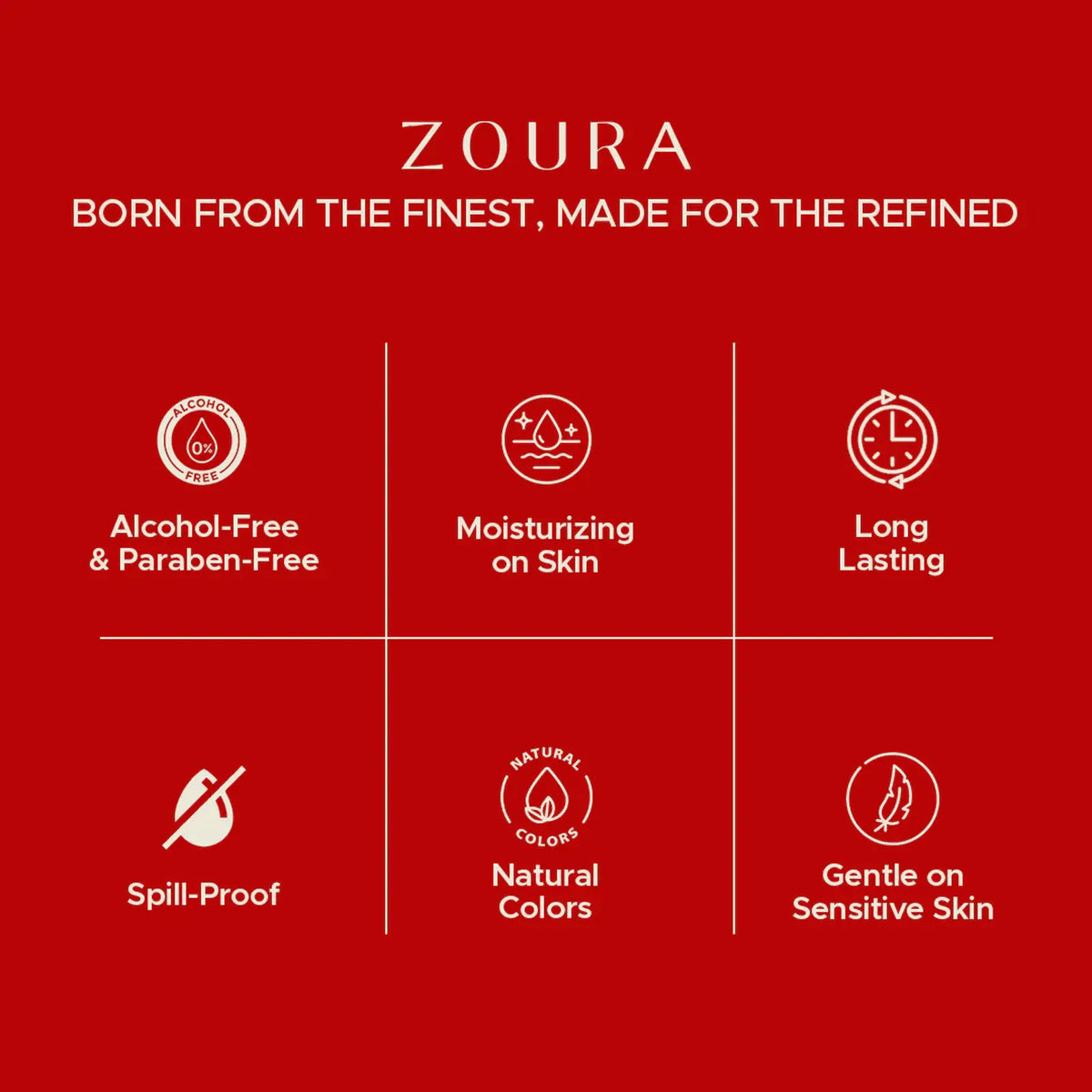 ZOURA

BORN FROM THE FINEST, MADE FOR THE REFINED

ALCOHOL
0%
FREE

Alcohol-Free
& Paraben-Free

Moisturizing
on Skin

Long
Lasting

Spill-Proof

NATURAL
COLORS

Natural
Colors

Gentle on
Sensitive Skin